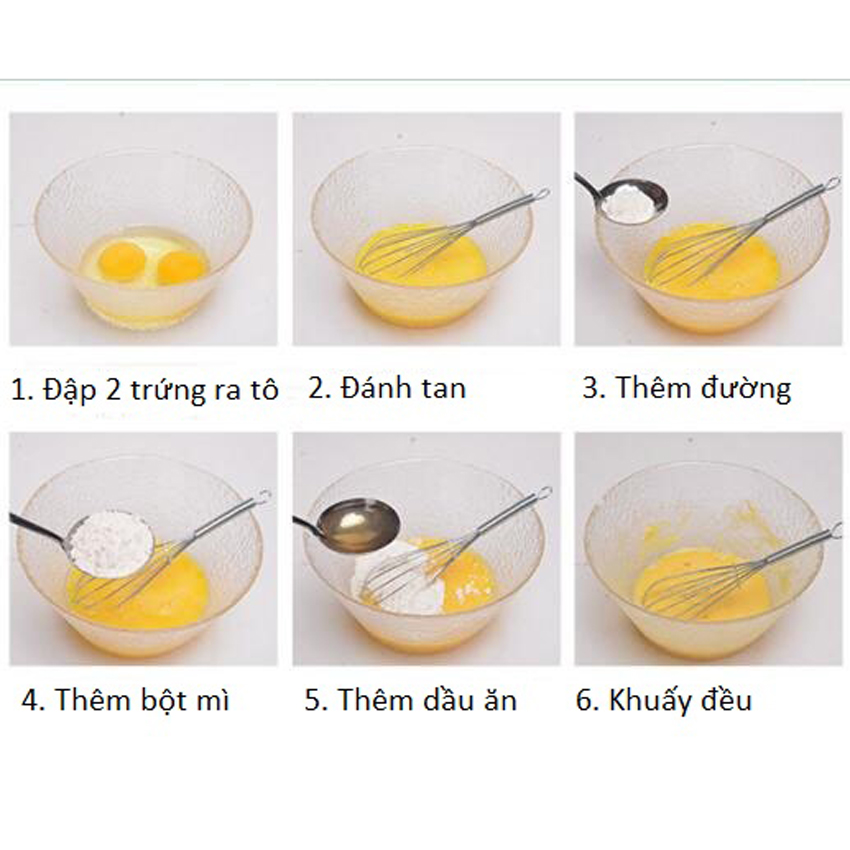 1. Đập 2 trứng ra tô

2. Đánh tan

3. Thêm đường

4. Thêm bột mì

5. Thêm dầu ăn

6. Khuấy đều