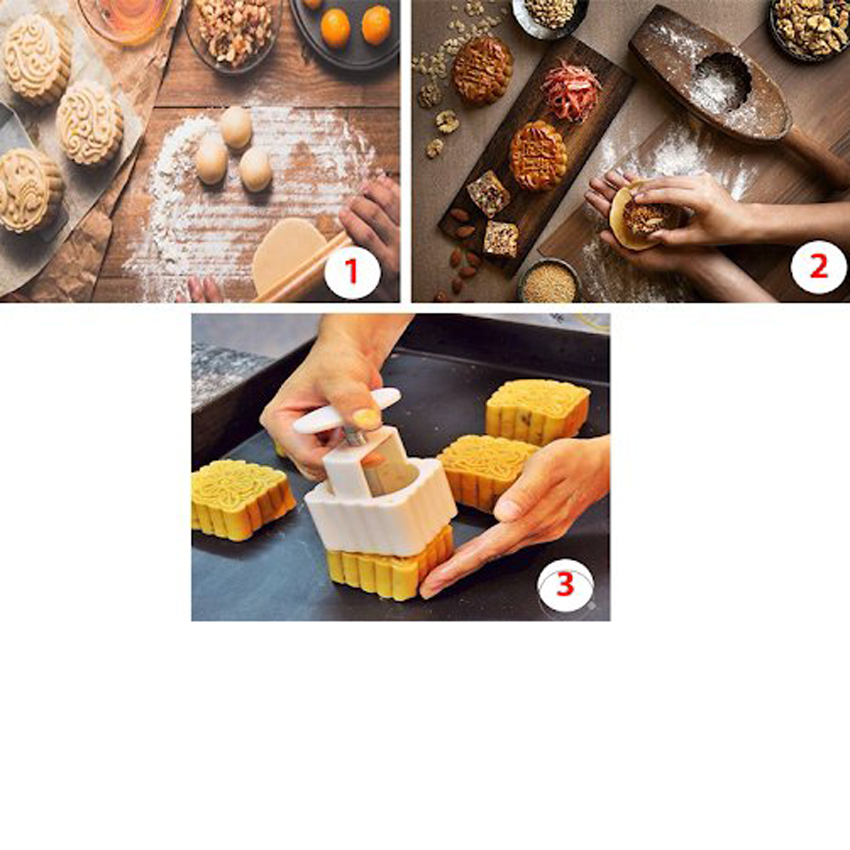 1

2

3