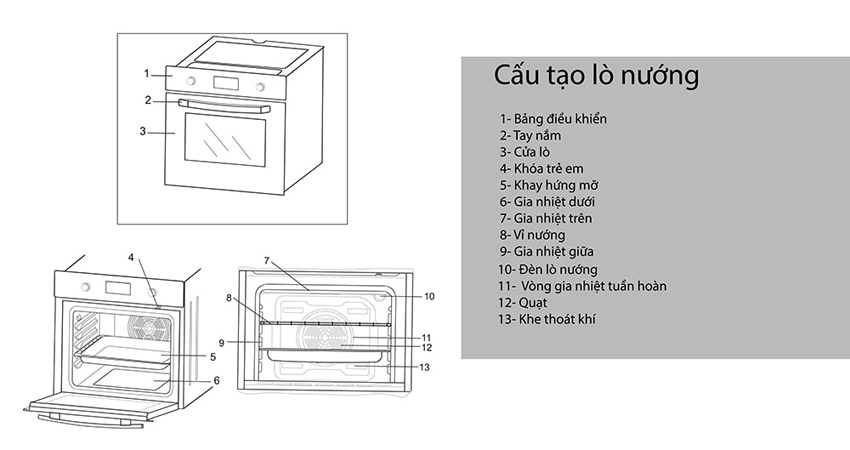 1
2
3

4
5
6

7
8
9
10
11
12
13

Cấu tạo lò nướng

1- Bảng điều khiển
2- Tay nắm
3- Cửa lò
4- Khóa trẻ em
5- Khay hứng mỡ
6- Gia nhiệt dưới
7- Gia nhiệt trên
8- Vỉ nướng
9- Gia nhiệt giữa
10- Đèn lò nướng
11- Vòng gia nhiệt tuần hoàn
12- Quạt
13- Khe thoát khí